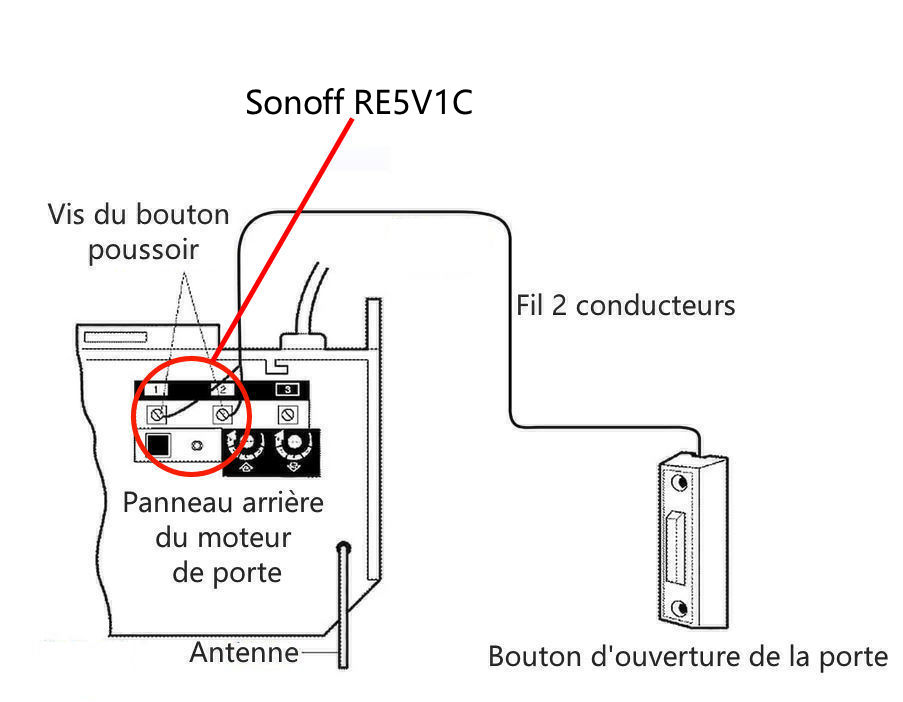 Sonoff RE5V1C

Vis du bouton poussoir

Fil 2 conducteurs

1

2

3

Panneau arrière du moteur de porte

Antenne

Bouton d'ouverture de la porte