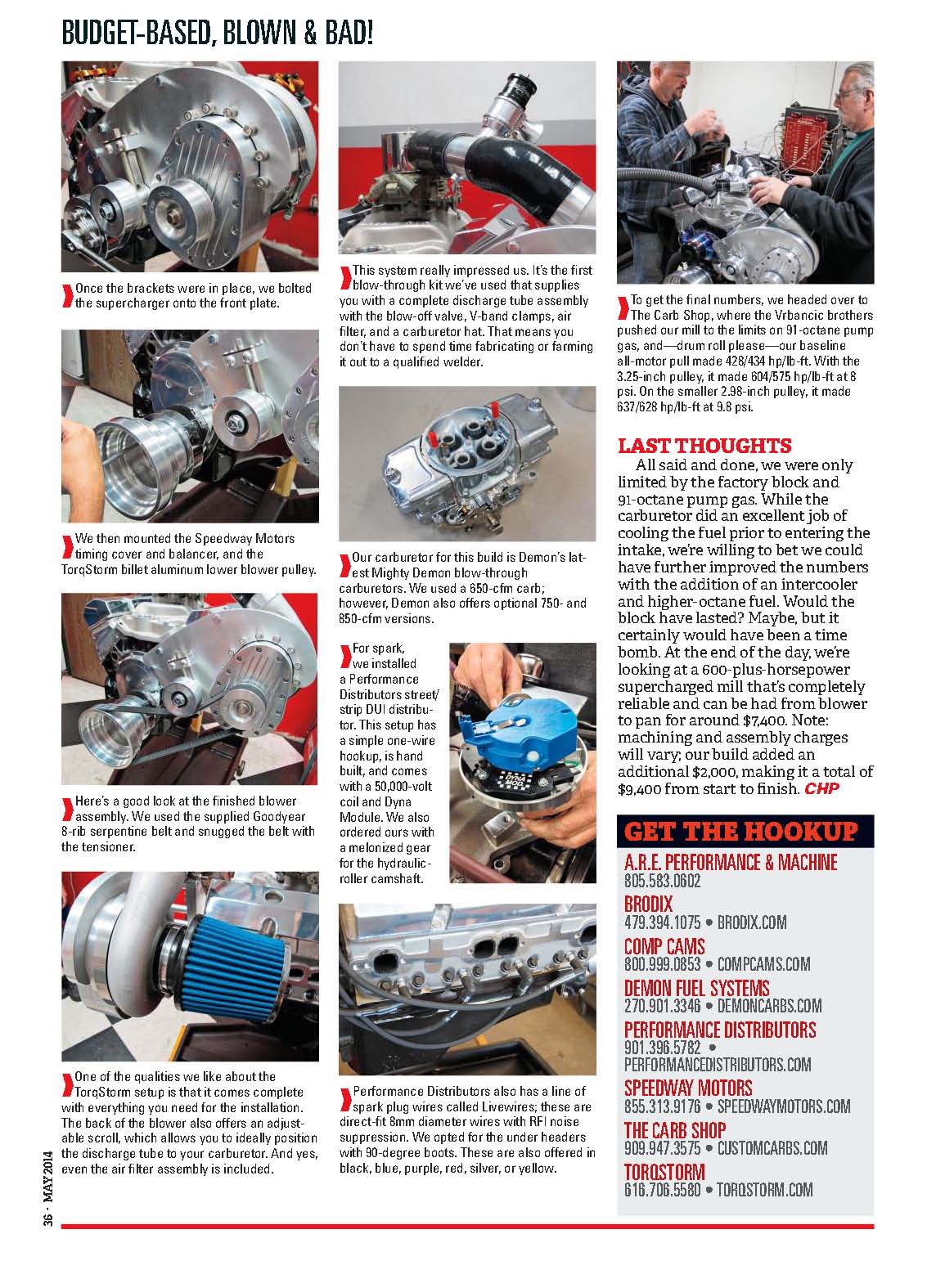 BUDGET-BASED, BLOWN & BAD!

Once the brackets were in place, we bolted the supercharger onto the front plate.

We then mounted the Speedway Motors timing cover and balancer, and the TorqStorm billet aluminum lower blower pulley.

Here's a good look at the finished blower assembly. We used the supplied Goodyear 8-rib serpentine belt and snugged the belt with the tensioner.

One of the qualities we like about the TorqStorm setup is that it comes complete with everything you need for the installation. The back of the blower also offers an adjustable scroll, which allows you to ideally position the discharge tube to your carburetor. And yes, even the air filter assembly is included.

This system really impressed us. It's the first blow-through kit we've used that supplies you with a complete discharge tube assembly with the blow-off valve, V-band clamps, air filter, and a carburetor hat. That means you don't have to spend time fabricating or farming it out to a qualified welder.

Our carburetor for this build is Demon's latest Mighty Demon blow-through carburetors. We used a 650-cfm carb; however, Demon also offers optional 750- and 850-cfm versions.

For spark, we installed a Performance Distributors street/strip DUI distributor. This setup has a simple one-wire hookup, is hand built, and comes with a 50,000-volt coil and Dyna Module. We also ordered ours with a melonized gear for the hydraulic-roller camshaft.

DYNA MOD

Performance Distributors also has a line of spark plug wires called Livewires; these are direct-fit 8mm diameter wires with RFI noise suppression. We opted for the under headers with 90-degree boots. These are also offered in black, blue, purple, red, silver, or yellow.

To get the final numbers, we headed over to The Carb Shop, where the Vrbancic brothers pushed our mill to the limits on 91-octane pump gas, and—drum roll please—our baseline all-motor pull made 428/434 hp/lb-ft. With the 3.25-inch pulley, it made 604/575 hp/lb-ft at 8 psi. On the smaller 2.98-inch pulley, it made 637/628 hp/lb-ft at 9.8 psi.

LAST THOUGHTS
All said and done, we were only limited by the factory block and 91-octane pump gas. While the carburetor did an excellent job of cooling the fuel prior to entering the intake, we're willing to bet we could have further improved the numbers with the addition of an intercooler and higher-octane fuel. Would the block have lasted? Maybe, but it certainly would have been a time bomb. At the end of the day, we're looking at a 600-plus-horsepower supercharged mill that's completely reliable and can be had from blower to pan for around $7,400. Note: machining and assembly charges will vary; our build added an additional $2,000, making it a total of $9,400 from start to finish. CHP

GET THE HOOKUP
A.R.E. PERFORMANCE & MACHINE
805.583.0602
BRODIX
479.394.1075 • BRODIX.COM
COMP CAMS
800.999.0853 • COMPCAMS.COM
DEMON FUEL SYSTEMS
270.901.3346 • DEMONCARBS.COM
PERFORMANCE DISTRIBUTORS
901.396.5782 • PERFORMANCEDISTRIBUTORS.COM
SPEEDWAY MOTORS
855.313.9176 • SPEEDWAYMOTORS.COM
THE CARB SHOP
909.947.3575 • CUSTOMCARBS.COM
TORQSTORM
616.706.5580 • TORQSTORM.COM

36 • MAY 2014